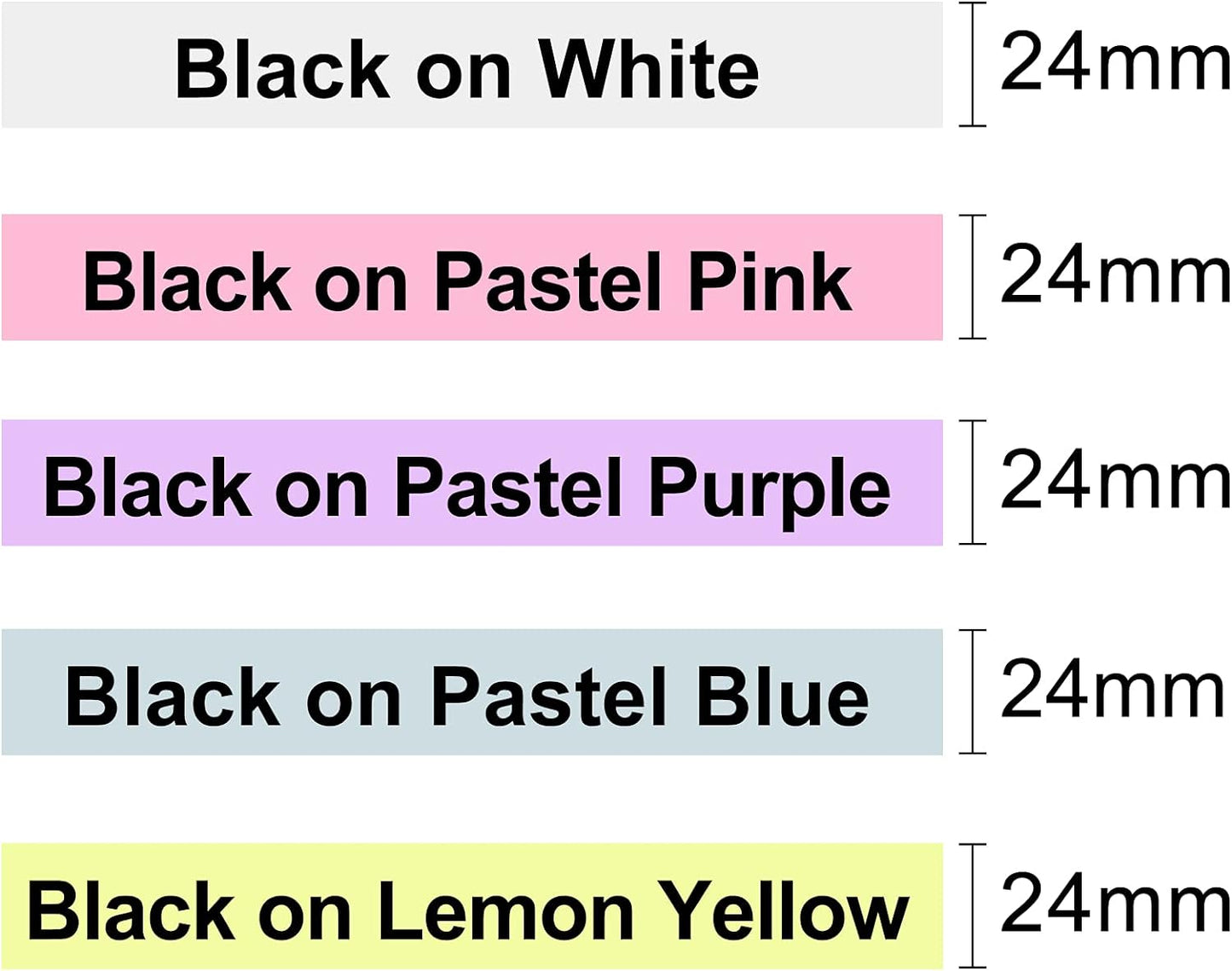 Black on White 24mm

Black on Pastel Pink 24mm

Black on Pastel Purple 24mm

Black on Pastel Blue 24mm

Black on Lemon Yellow 24mm