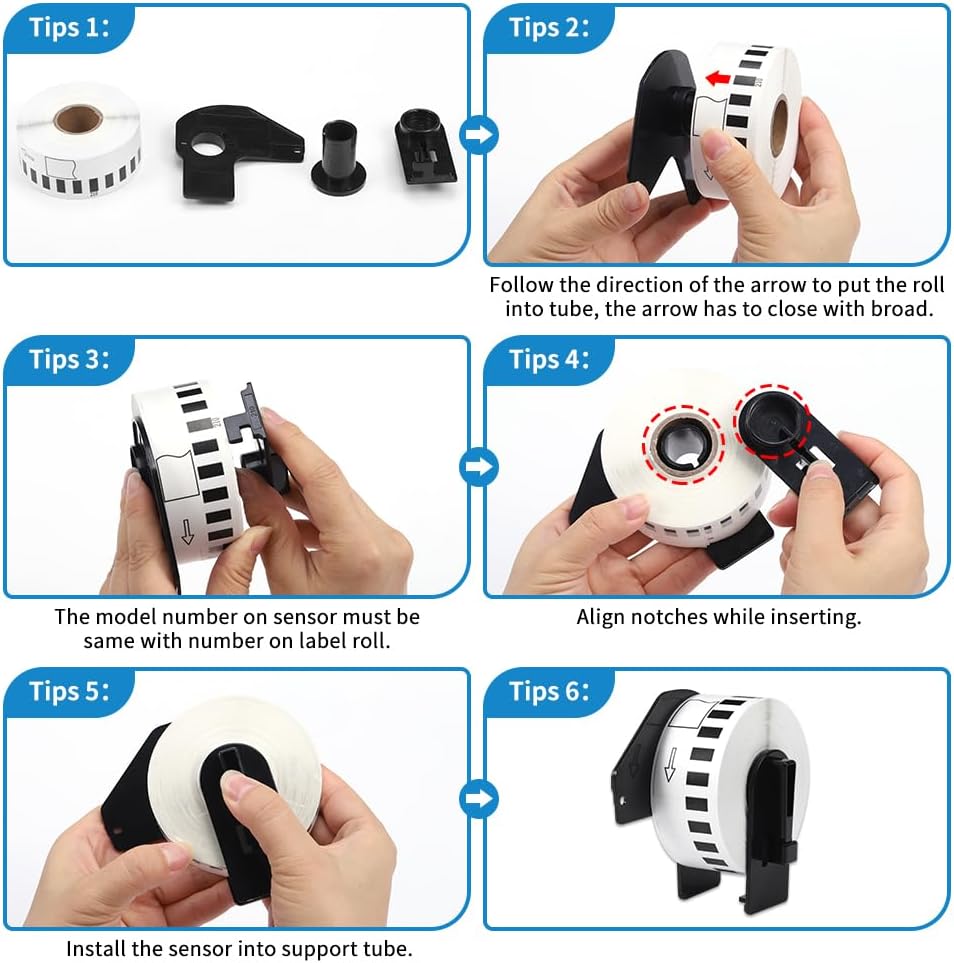 Tips 1:

Tips 2:

Follow the direction of the arrow to put the roll into tube, the arrow has to close with broad.

Tips 3:

The model number on sensor must be same with number on label roll.

Tips 4:

Align notches while inserting.

Tips 5:

Install the sensor into support tube.

Tips 6: